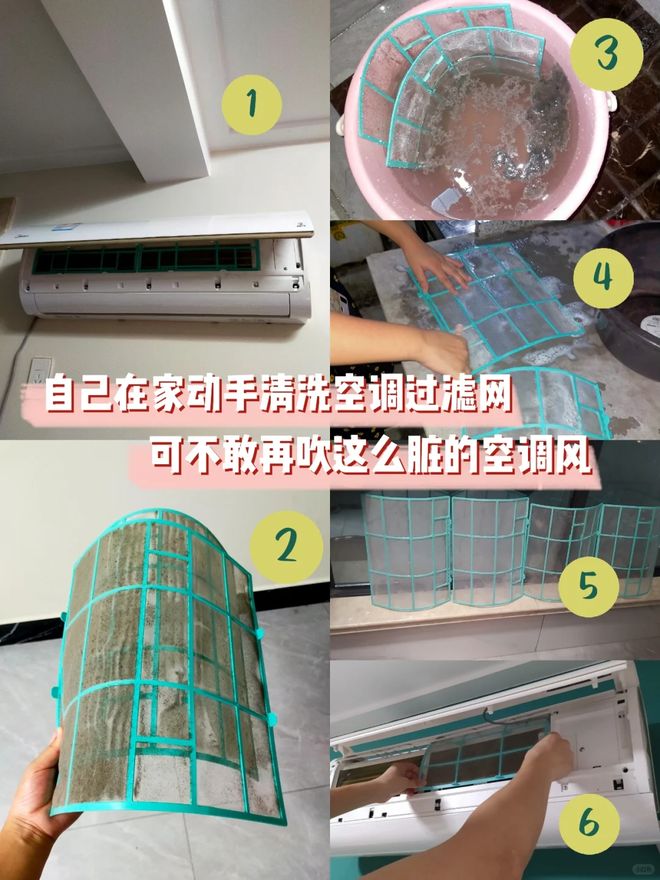 1

3

4

自己在家动手清洗空调过滤网

可不敢再吹这么脏的空调风

2

5

6